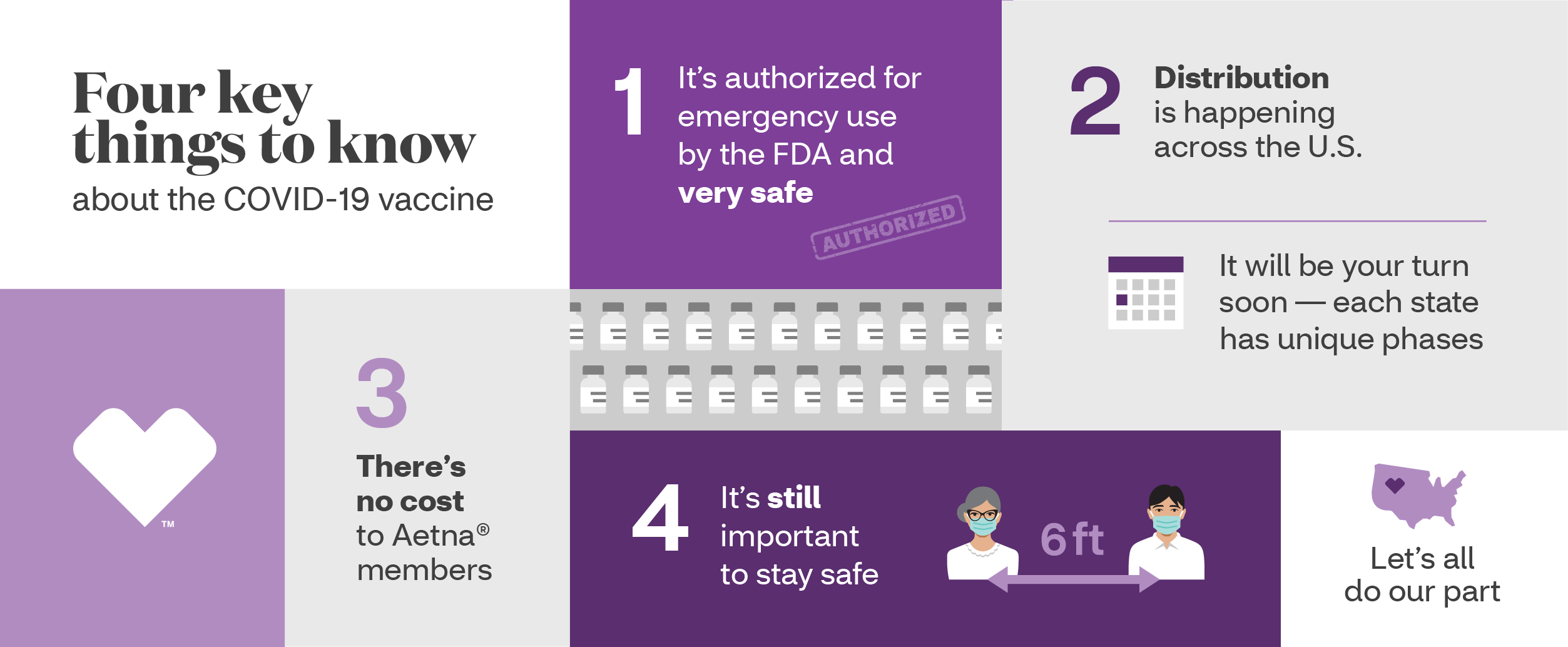 Four key things to know
about the COVID-19 vaccine

1
It's authorized for emergency use by the FDA and very safe

AUTHORIZED

2
Distribution is happening across the U.S.

It will be your turn soon — each state has unique phases

TM

3
There's no cost to Aetna® members

4
It's still important to stay safe

6 ft

Let's all do our part